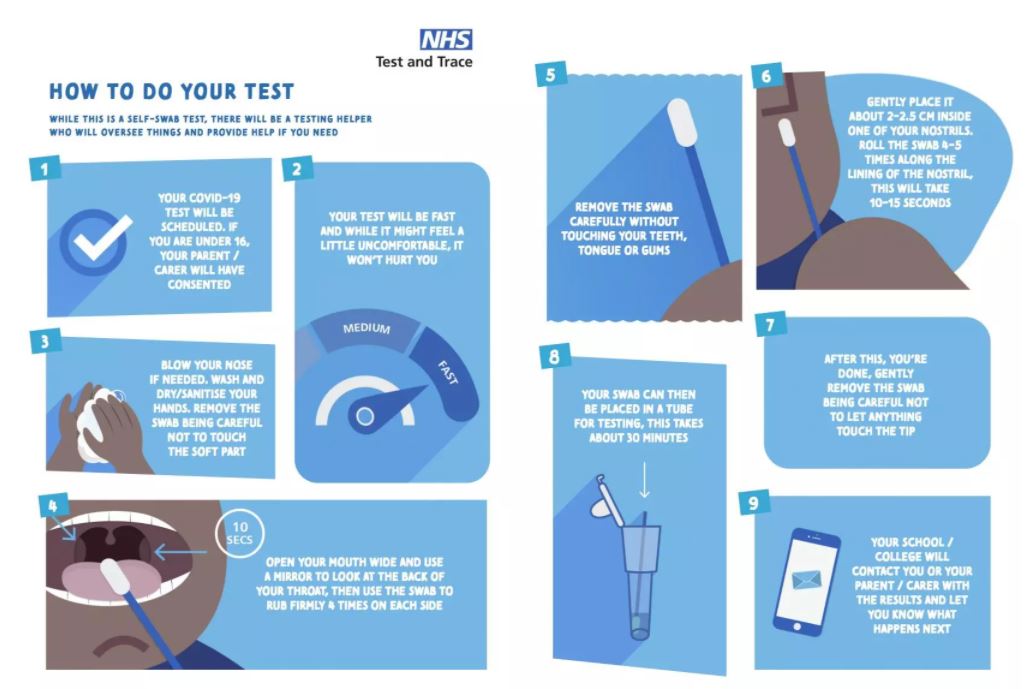 NHS
Test and Trace

HOW TO DO YOUR TEST

WHILE THIS IS A SELF-SWAB TEST, THERE WILL BE A TESTING HELPER WHO WILL OVERSEE THINGS AND PROVIDE HELP IF YOU NEED

1

YOUR COVID-19 TEST WILL BE SCHEDULED. IF YOU ARE UNDER 16, YOUR PARENT / CARER WILL HAVE CONSENTED

2

YOUR TEST WILL BE FAST AND WHILE IT MIGHT FEEL A LITTLE UNCOMFORTABLE, IT WON'T HURT YOU

MEDIUM

FAST

3

BLOW YOUR NOSE IF NEEDED. WASH AND DRY/SANITISE YOUR HANDS. REMOVE THE SWAB BEING CAREFUL NOT TO TOUCH THE SOFT PART

4

10 SECS

OPEN YOUR MOUTH WIDE AND USE A MIRROR TO LOOK AT THE BACK OF YOUR THROAT, THEN USE THE SWAB TO RUB FIRMLY 4 TIMES ON EACH SIDE

5

REMOVE THE SWAB CAREFULLY WITHOUT TOUCHING YOUR TEETH, TONGUE OR GUMS

6

GENTLY PLACE IT ABOUT 2-2.5 CM INSIDE ONE OF YOUR NOSTRILS. ROLL THE SWAB 4-5 TIMES ALONG THE LINING OF THE NOSTRIL, THIS WILL TAKE 10-15 SECONDS

7

AFTER THIS, YOU'RE DONE, GENTLY REMOVE THE SWAB BEING CAREFUL NOT TO LET ANYTHING TOUCH THE TIP

8

YOUR SWAB CAN THEN BE PLACED IN A TUBE FOR TESTING, THIS TAKES ABOUT 30 MINUTES

9

YOUR SCHOOL / COLLEGE WILL CONTACT YOU OR YOUR PARENT / CARER WITH THE RESULTS AND LET YOU KNOW WHAT HAPPENS NEXT